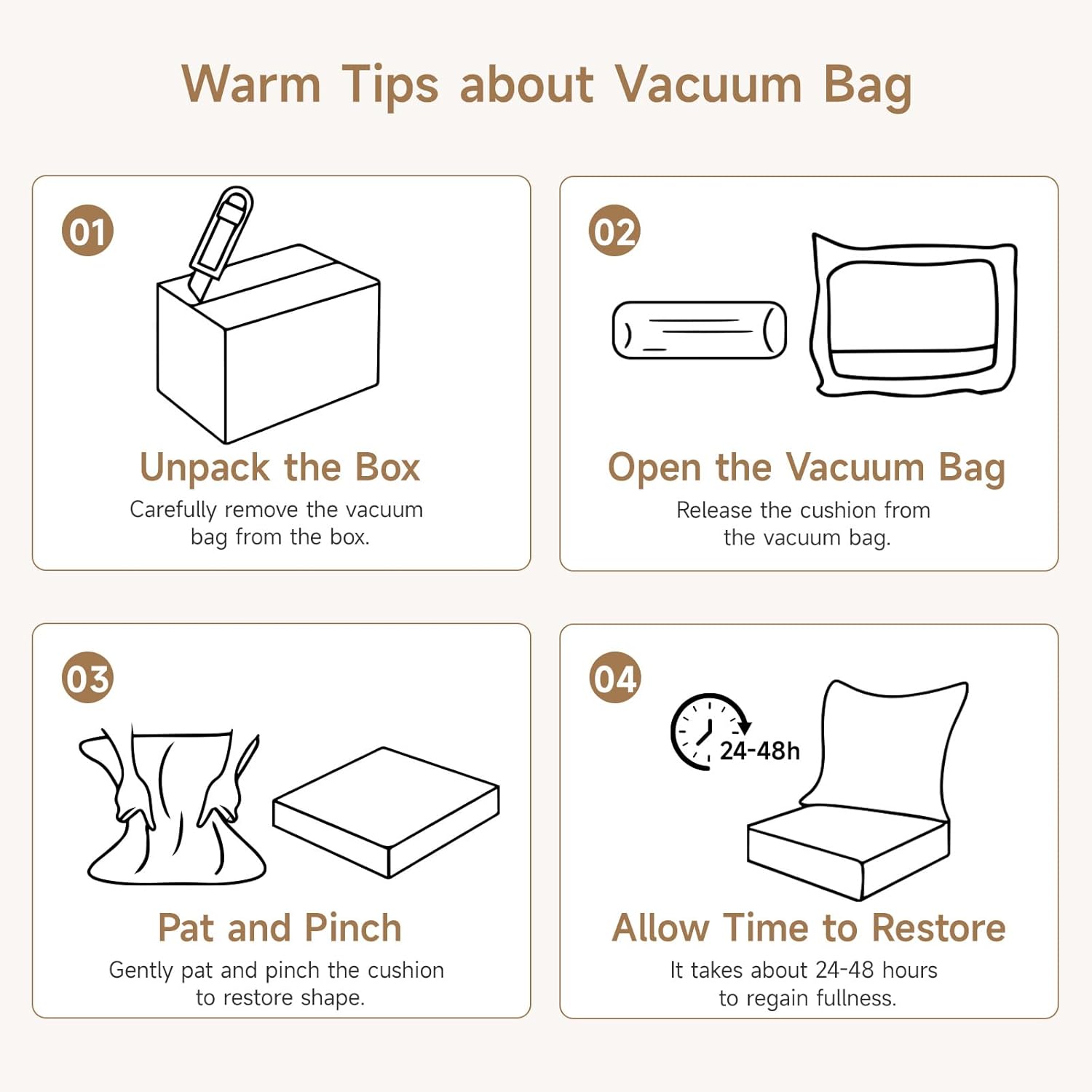 Warm Tips about Vacuum Bag

01

Unpack the Box

Carefully remove the vacuum bag from the box.

02

Open the Vacuum Bag

Release the cushion from the vacuum bag.

03

Pat and Pinch

Gently pat and pinch the cushion to restore shape.

04

24-48h

Allow Time to Restore

It takes about 24-48 hours to regain fullness.