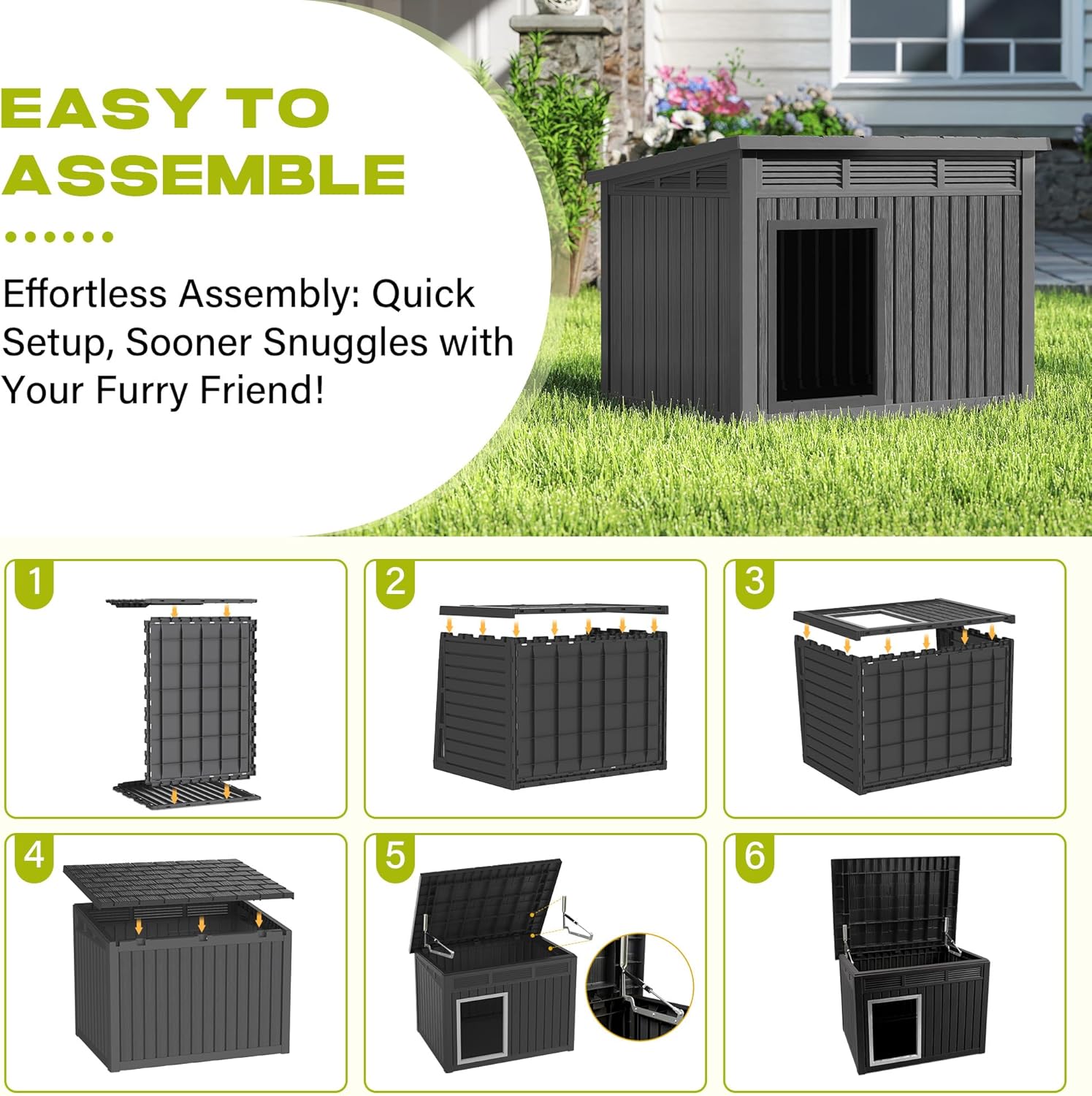 EASY TO ASSEMBLE

Effortless Assembly: Quick Setup, Sooner Snuggles with Your Furry Friend!

1

2

3

4

5

6