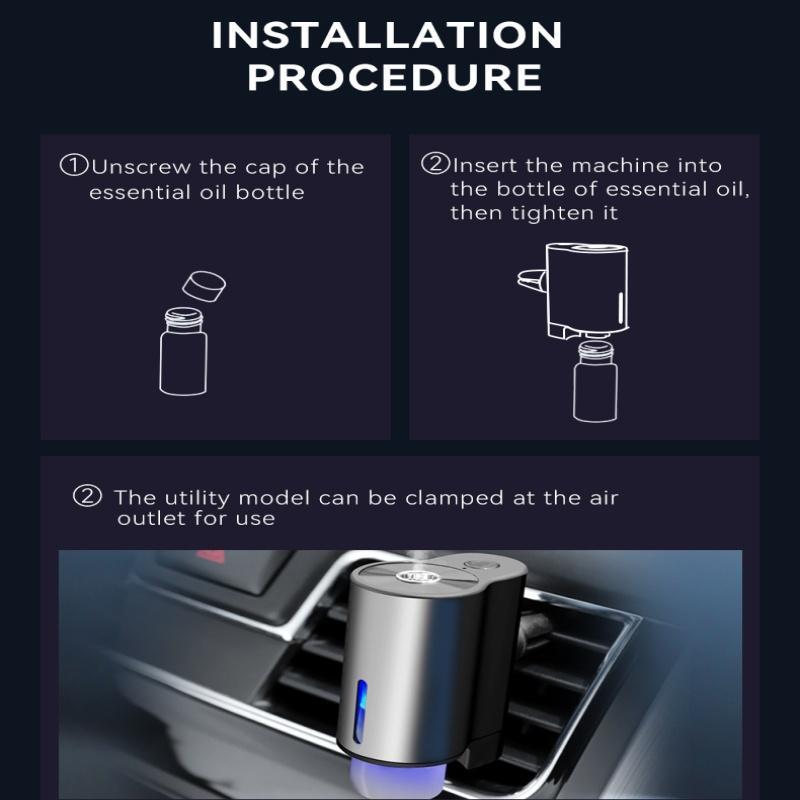 INSTALLATION PROCEDURE

①Unscrew the cap of the essential oil bottle

②Insert the machine into the bottle of essential oil, then tighten it

② The utility model can be clamped at the air outlet for use