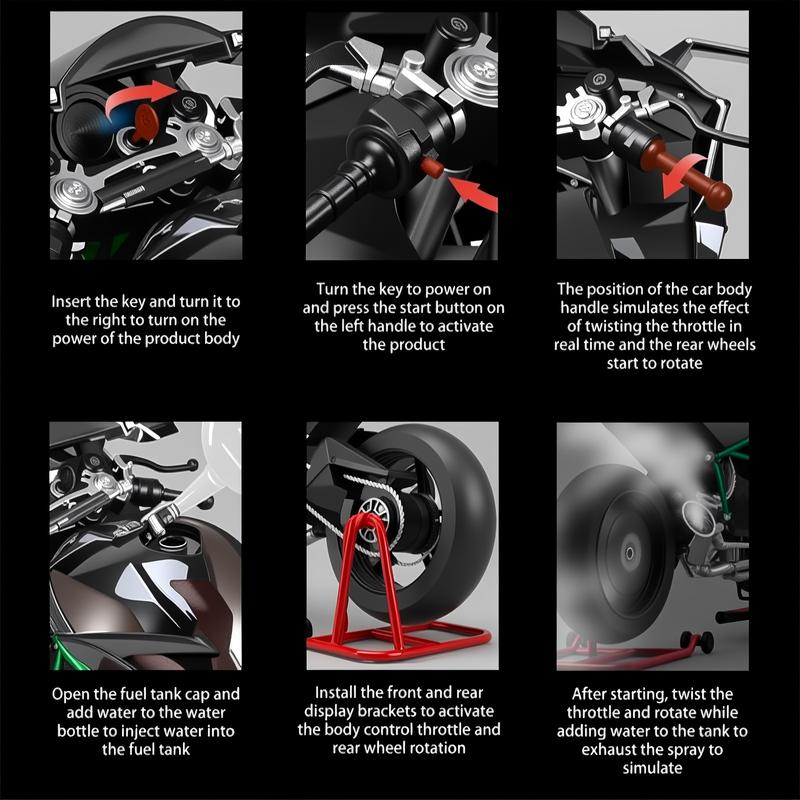 Insert the key and turn it to the right to turn on the power of the product body

Turn the key to power on and press the start button on the left handle to activate the product

The position of the car body handle simulates the effect of twisting the throttle in real time and the rear wheels start to rotate

Open the fuel tank cap and add water to the water bottle to inject water into the fuel tank

Install the front and rear display brackets to activate the body control throttle and rear wheel rotation

After starting, twist the throttle and rotate while adding water to the tank to exhaust the spray to simulate