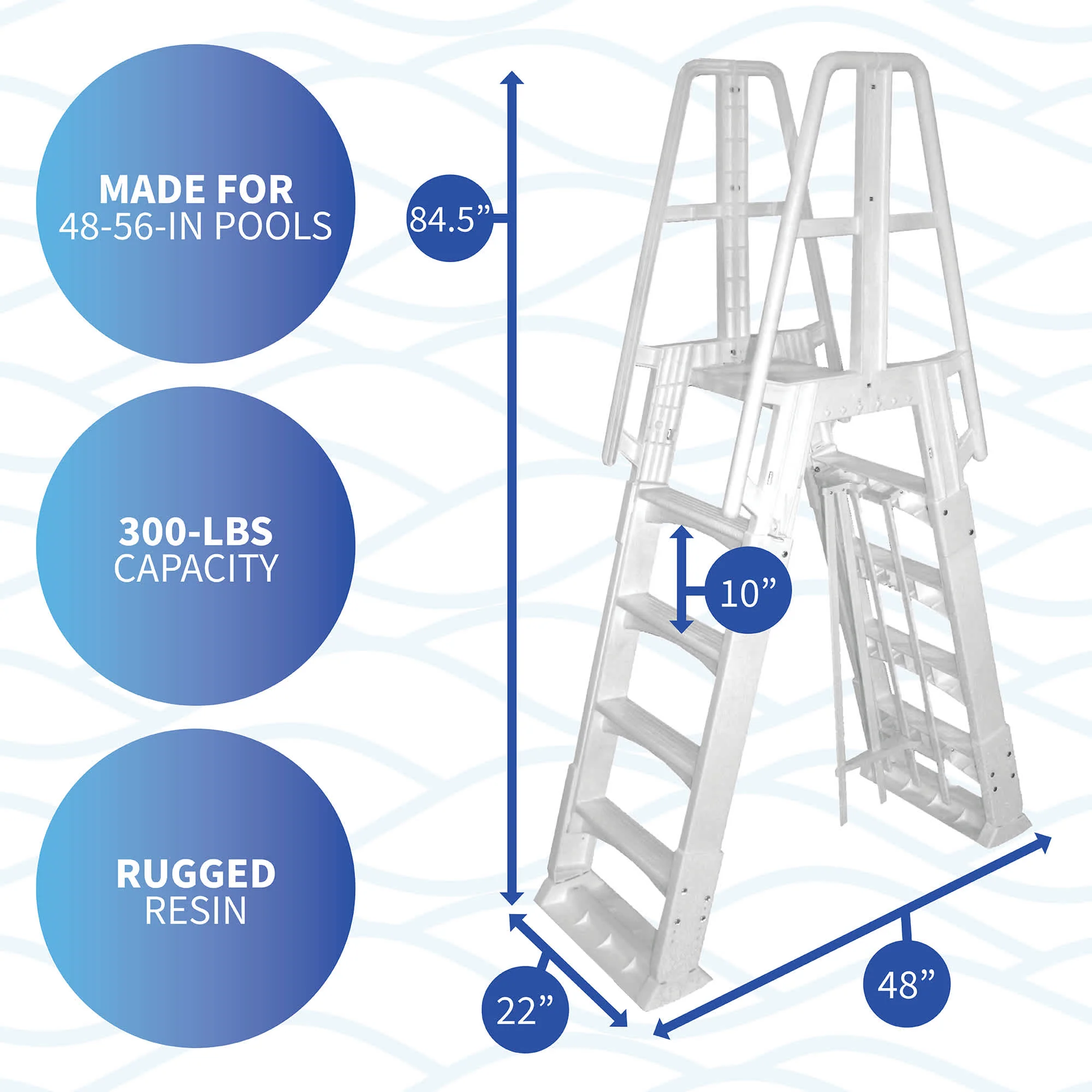 MADE FOR
48-56-IN POOLS

300-LBS
CAPACITY

RUGGED
RESIN

84.5”

10”

22”

48”