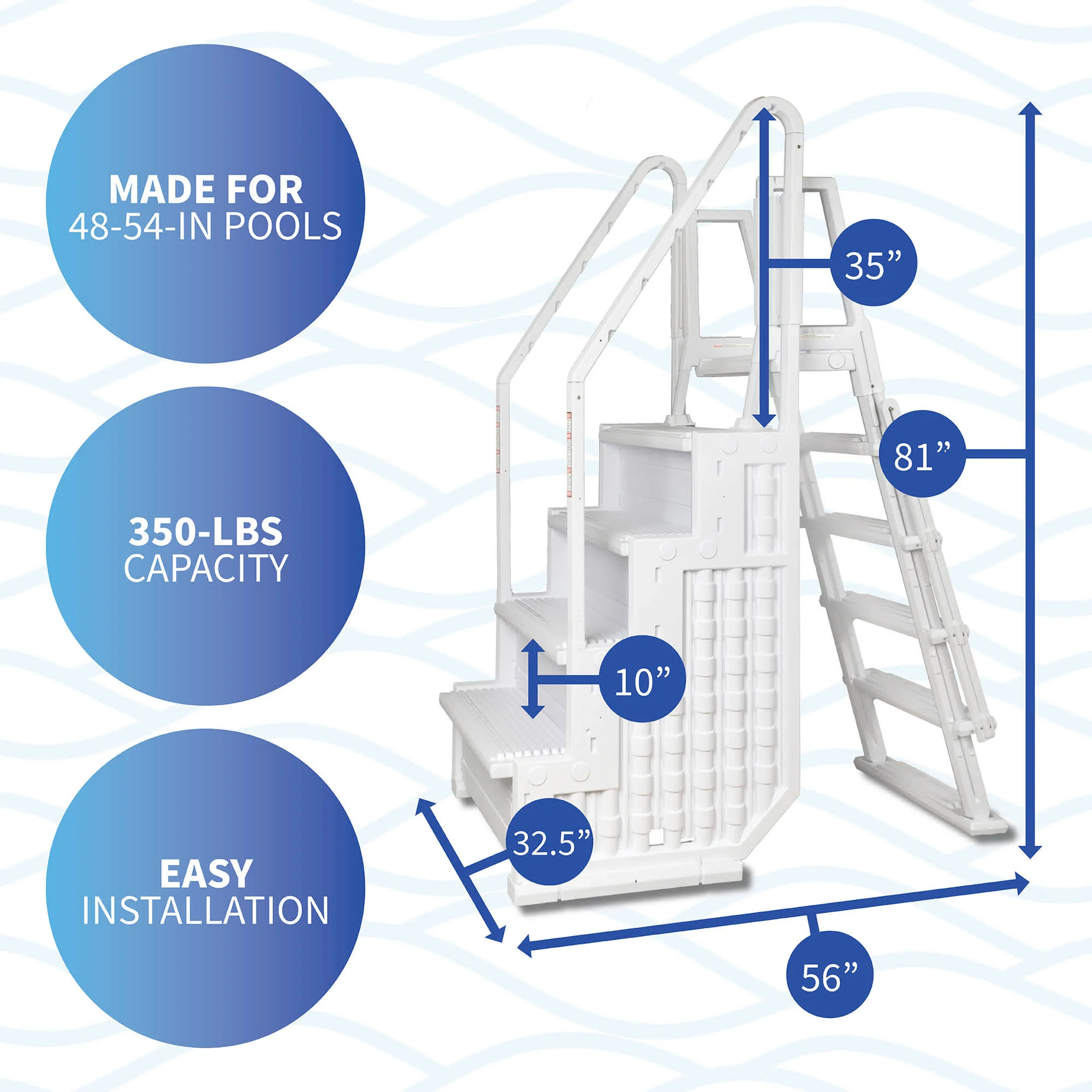 MADE FOR
48-54-IN POOLS

350-LBS
CAPACITY

EASY
INSTALLATION

35”

81”

10”

32.5”

56”