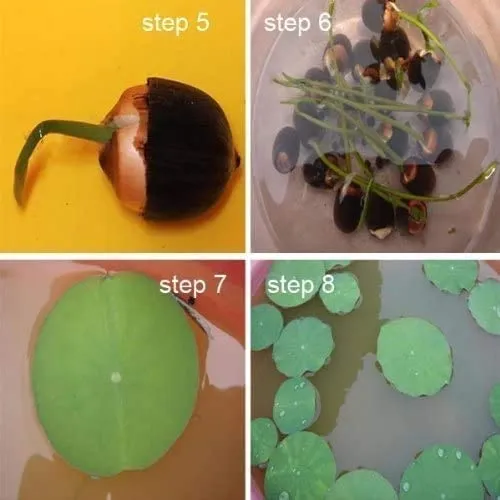 step 5

step 6

step 7

step 8