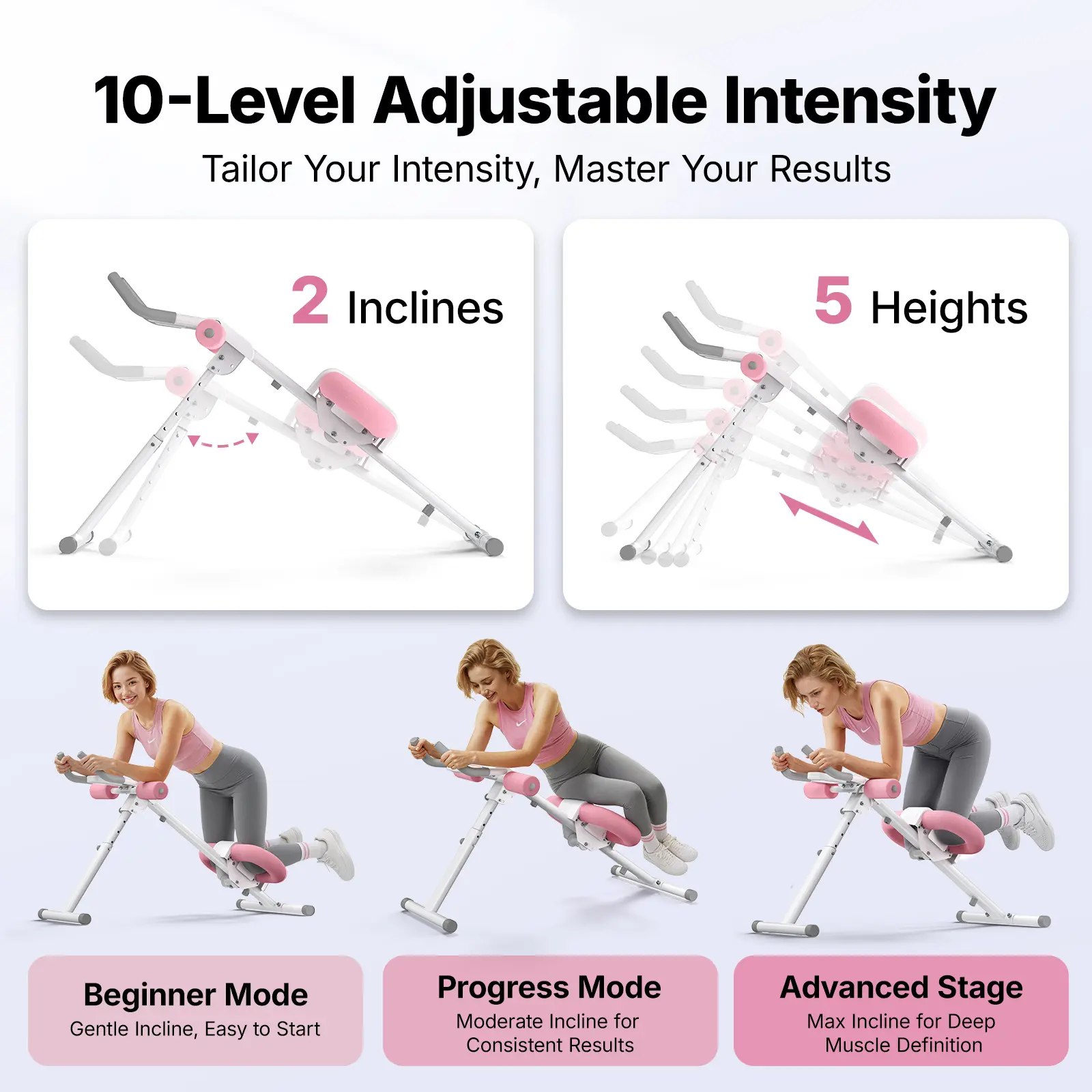 10-Level Adjustable Intensity

Tailor Your Intensity, Master Your Results

2 Inclines

5 Heights

Beginner Mode
Gentle Incline, Easy to Start

Progress Mode
Moderate Incline for Consistent Results

Advanced Stage
Max Incline for Deep Muscle Definition